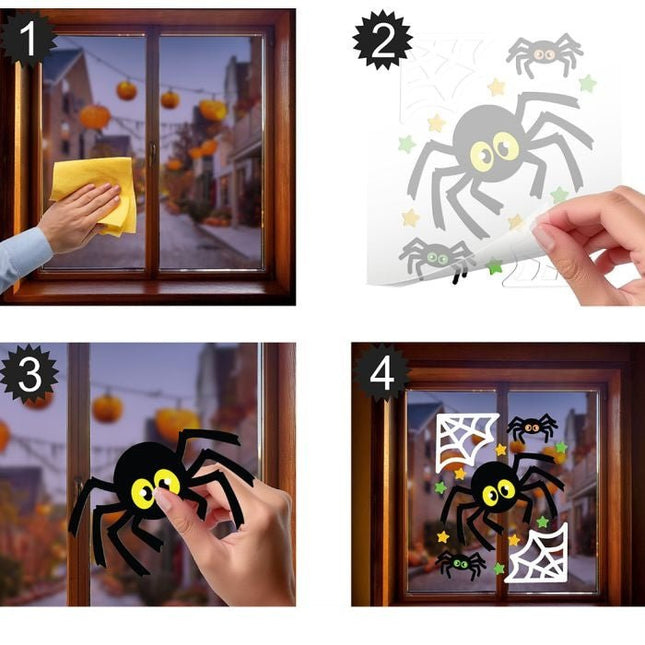 1

2

3

4